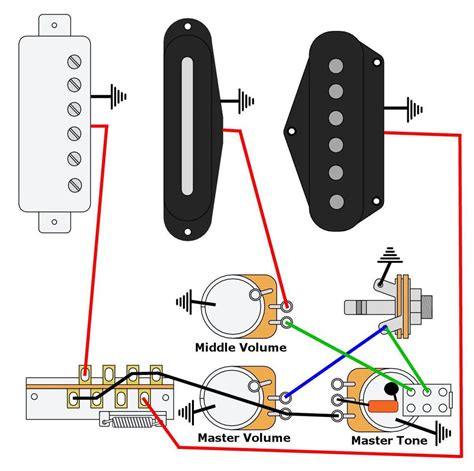 Middle Volume

Master Volume

Master Tone